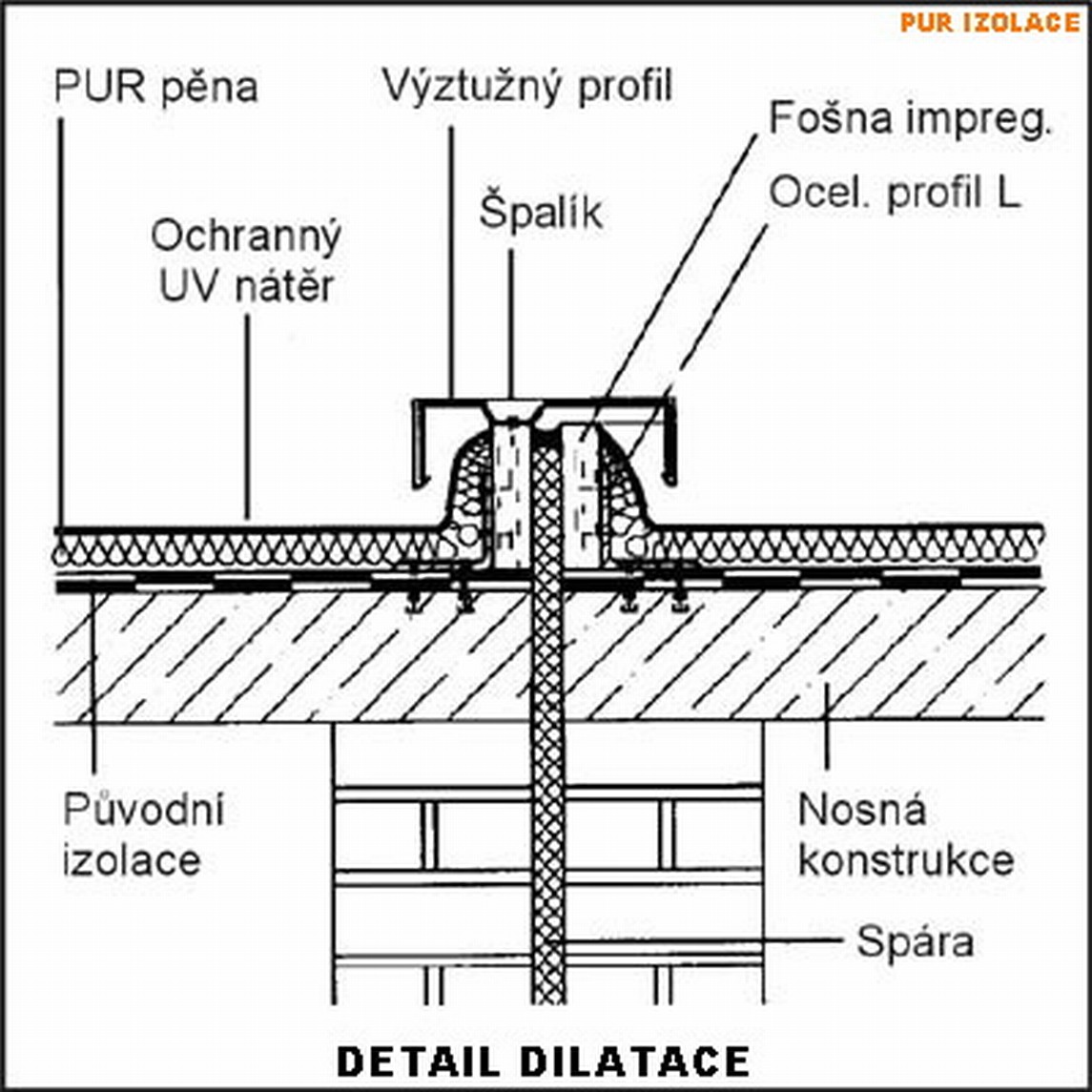 PUR IZOLACE

PUR pěna

Výztužný profil

Fošna impreg.

Ocel. profil L

Špalík

Ochranný UV nátěr

Původní izolace

Nosná konstrukce

Spára

DETAIL DILATACE